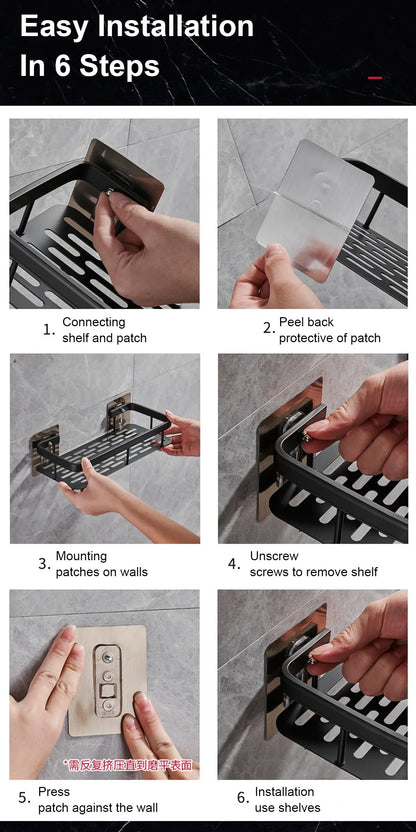 Easy Installation
In 6 Steps

1. Connecting shelf and patch

2. Peel back protective of patch

3. Mounting patches on walls

4. Unscrew screws to remove shelf

*需反复挤压直到磨平表面

5. Press patch against the wall

6. Installation use shelves